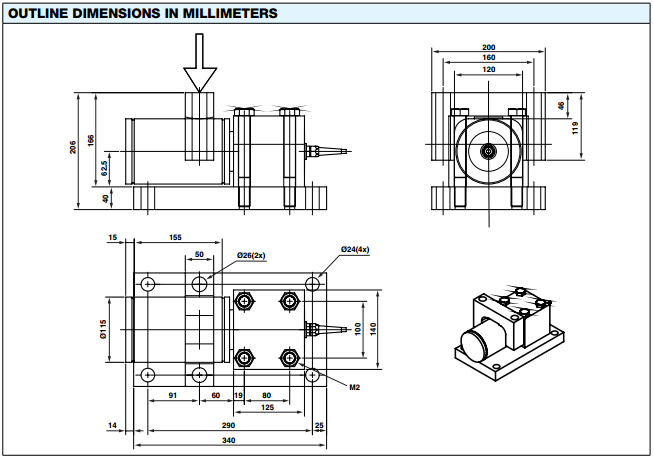 OUTLINE DIMENSIONS IN MILLIMETERS

206
166
62,5
40

200
160
120
46
119

15
155
50
Ø26(2x)
Ø24(4x)
Ø115
100
140
M2
91
60
19
80
125
14
290
25
340